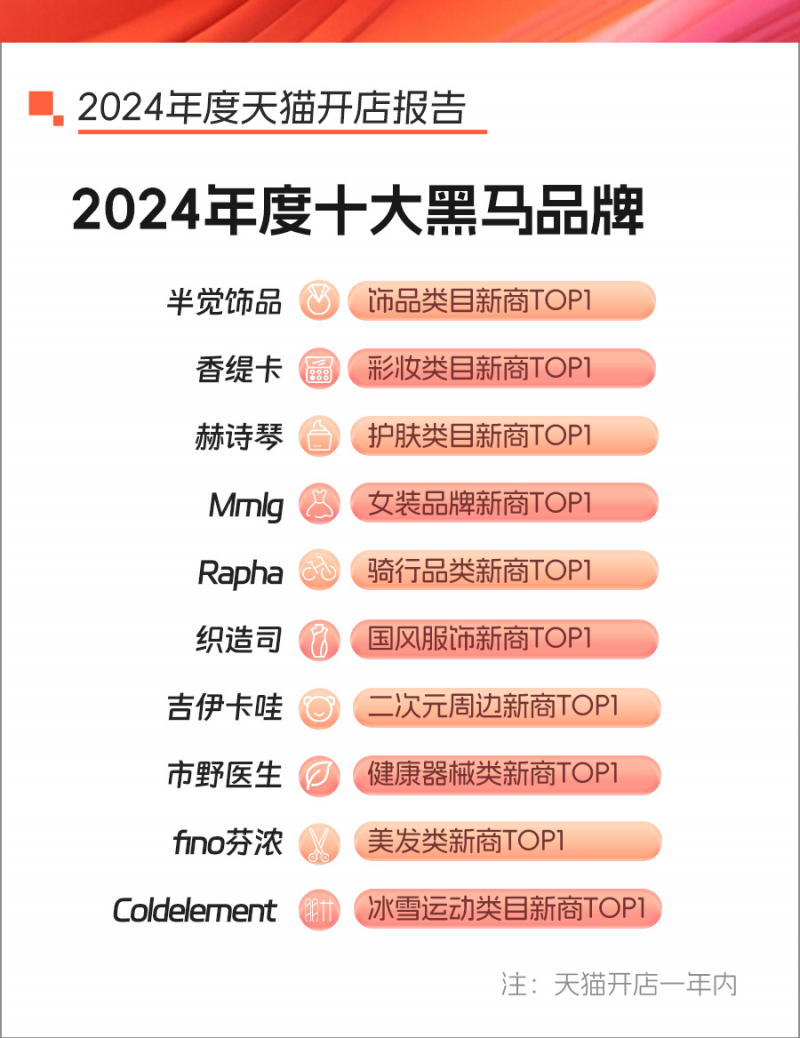 2024年度天猫开店报告

2024年度十大黑马品牌

半觉饰品 饰品类目新商TOP1

香缇卡 彩妆类目新商TOP1

赫诗琴 护肤类目新商TOP1

Mmlg 女装品牌新商TOP1

Rapha 骑行品类新商TOP1

织造司 国风服饰新商TOP1

吉伊卡哇 二次元周边新商TOP1

市野医生 健康器械类新商TOP1

fino芬浓 美发类新商TOP1

Coldelement 冰雪运动类目新商TOP1

注：天猫开店一年内